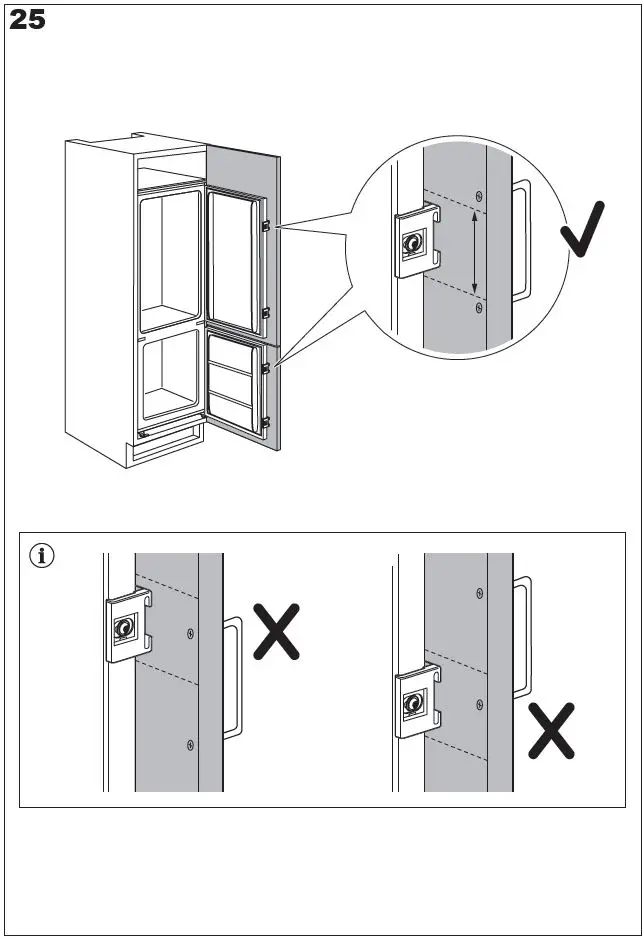 25

i