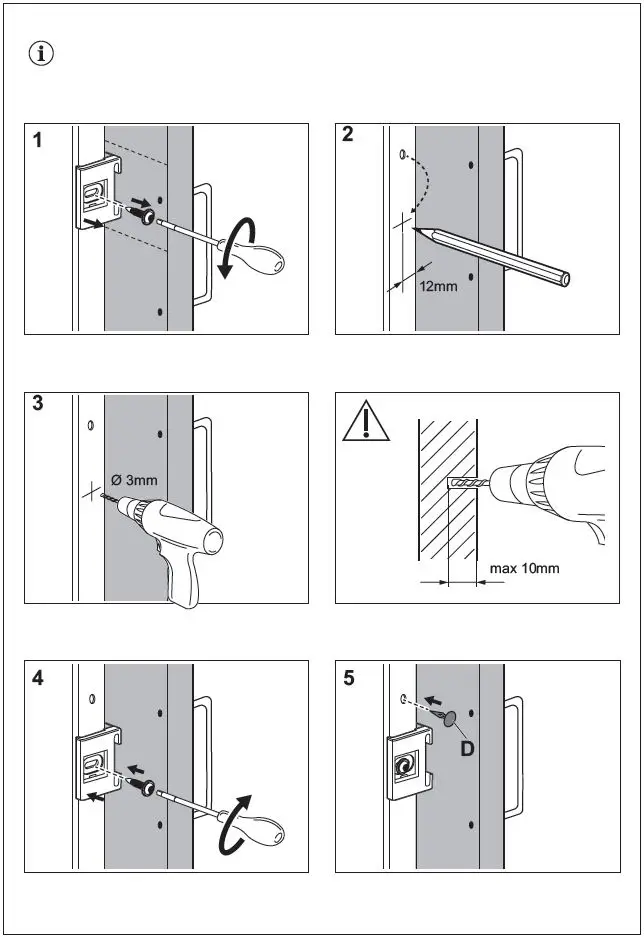 1

2

12mm

3

Ø 3mm

max 10mm

4

5

D