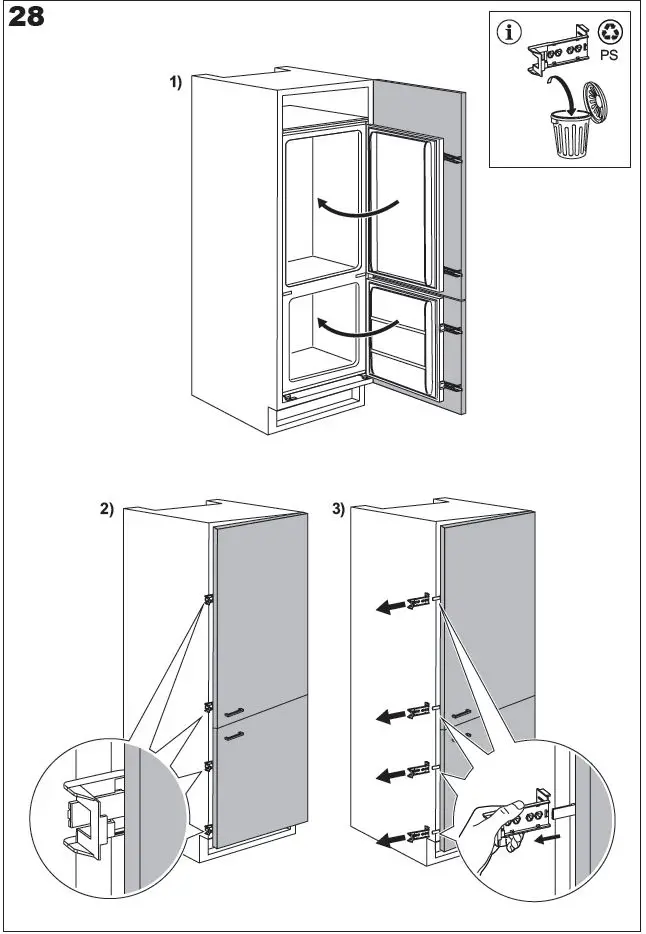 28

i

PS

1)

2)

3)