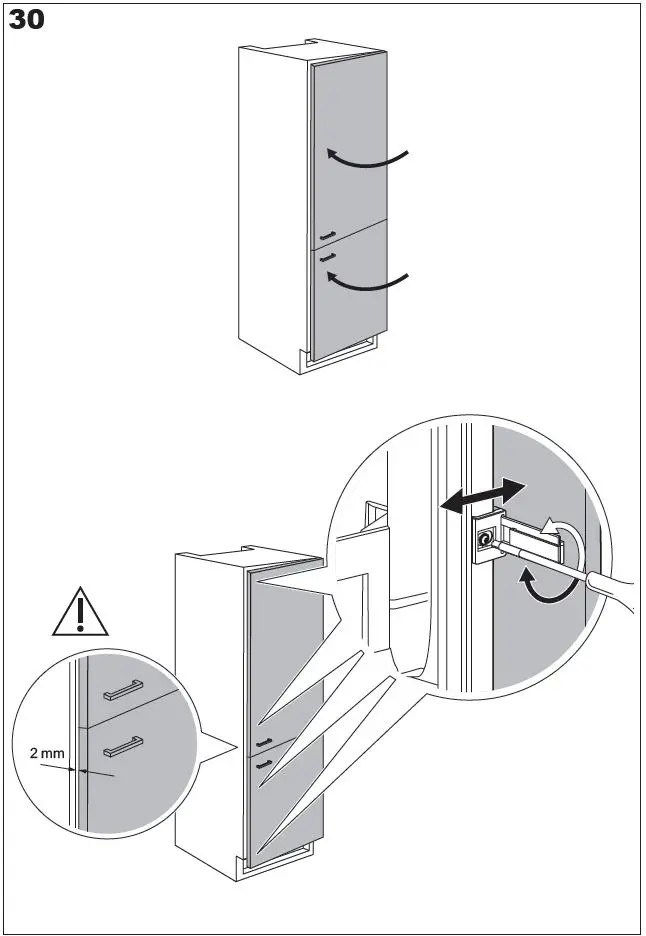 30

2 mm