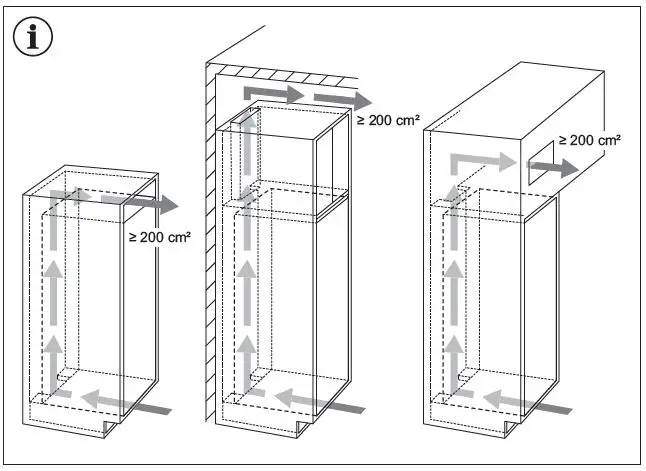 i

≥ 200 cm²

≥ 200 cm²

≥ 200 cm²