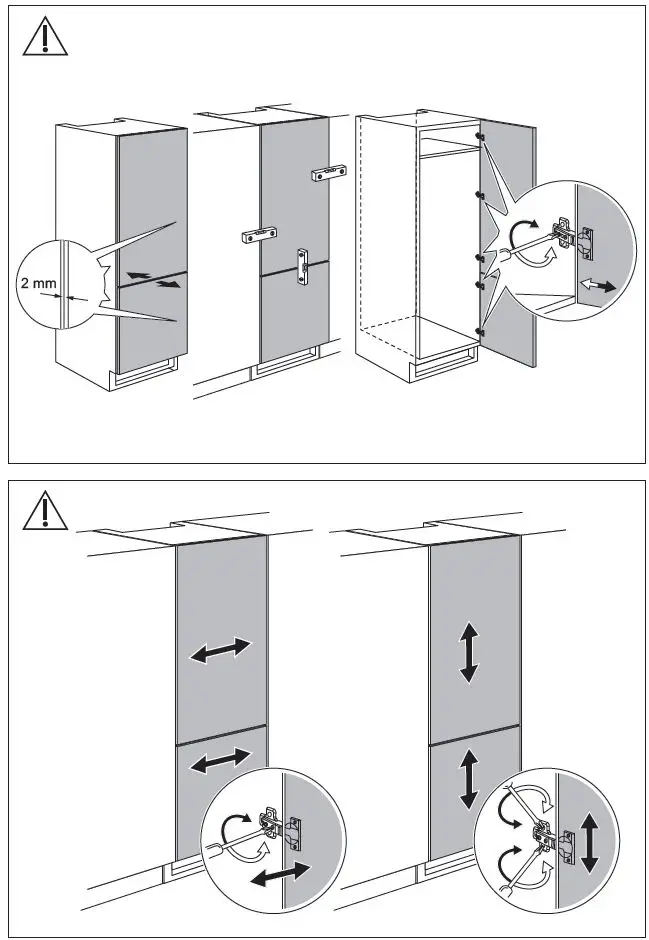 2 mm