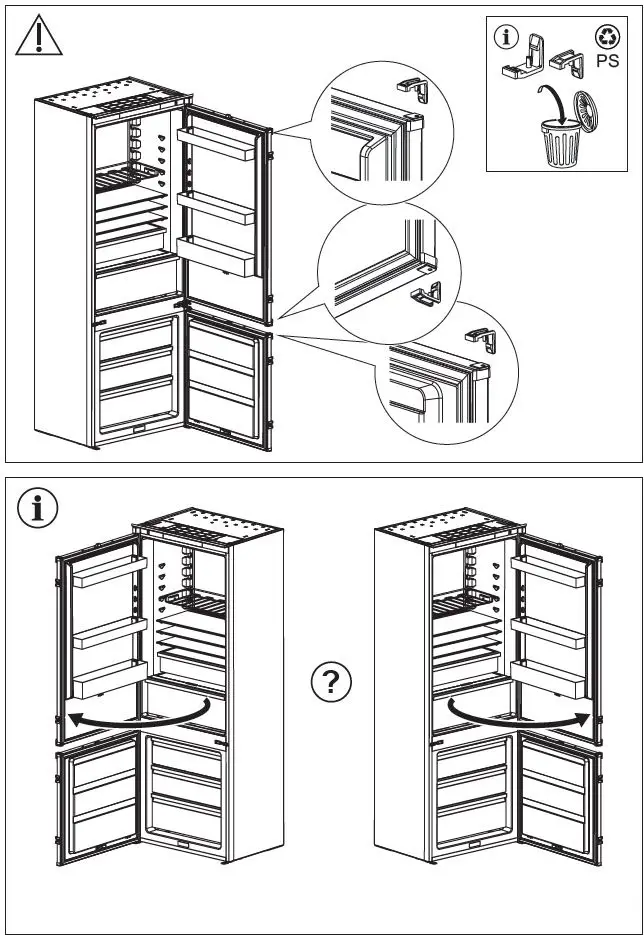 PS

?