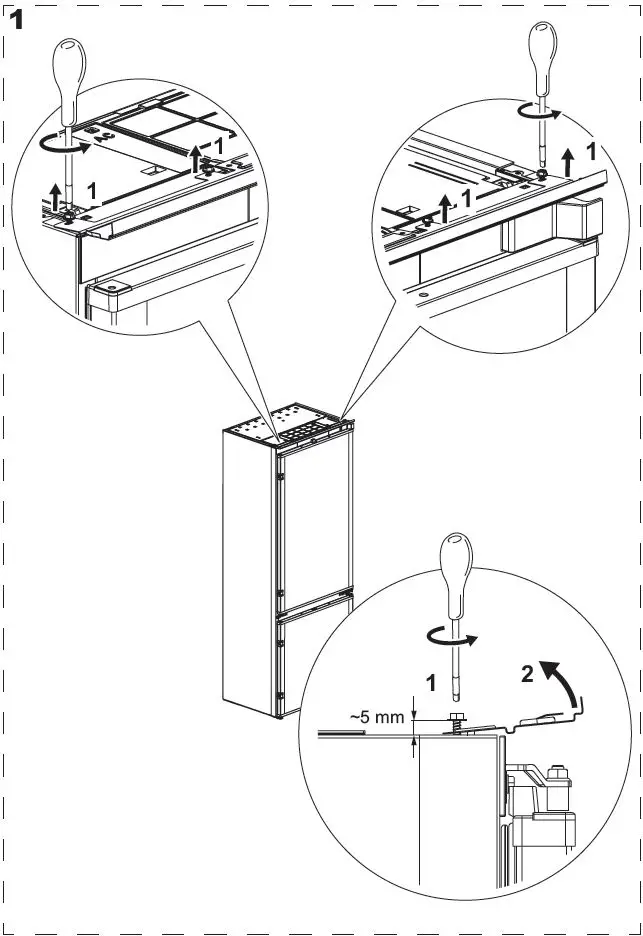 1

1

1

1

1

1

2

~5 mm