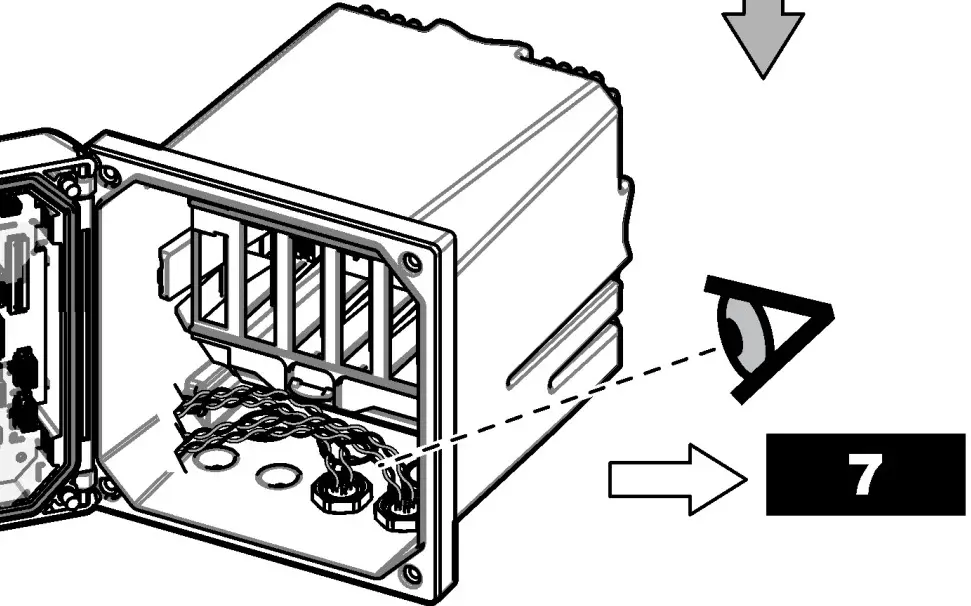 7