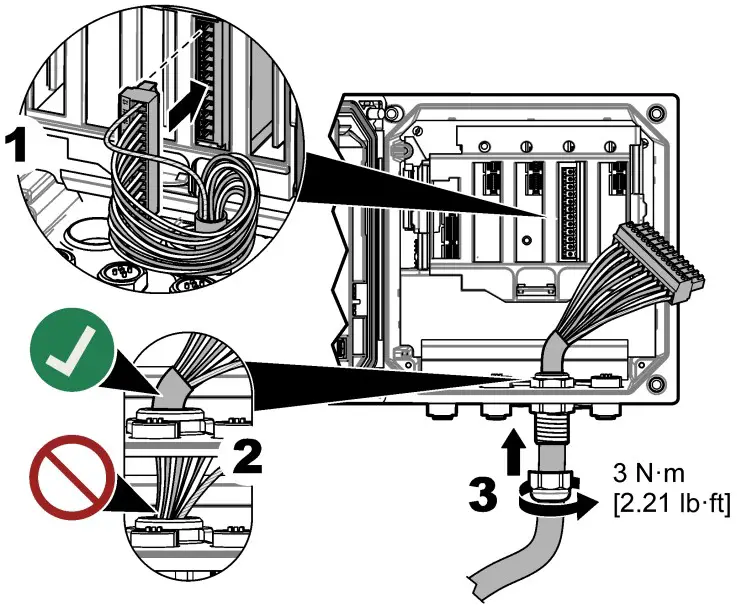 1

2

3

3 N·m
[2.21 lb·ft]