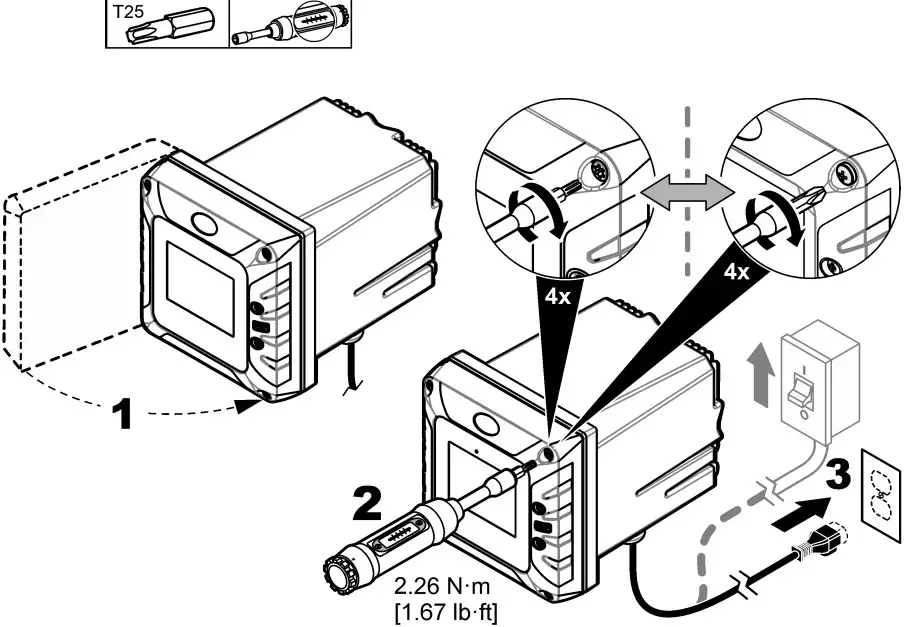 T25

4x

4x

1

2

3

2.26 N·m
[1.67 lb·ft]