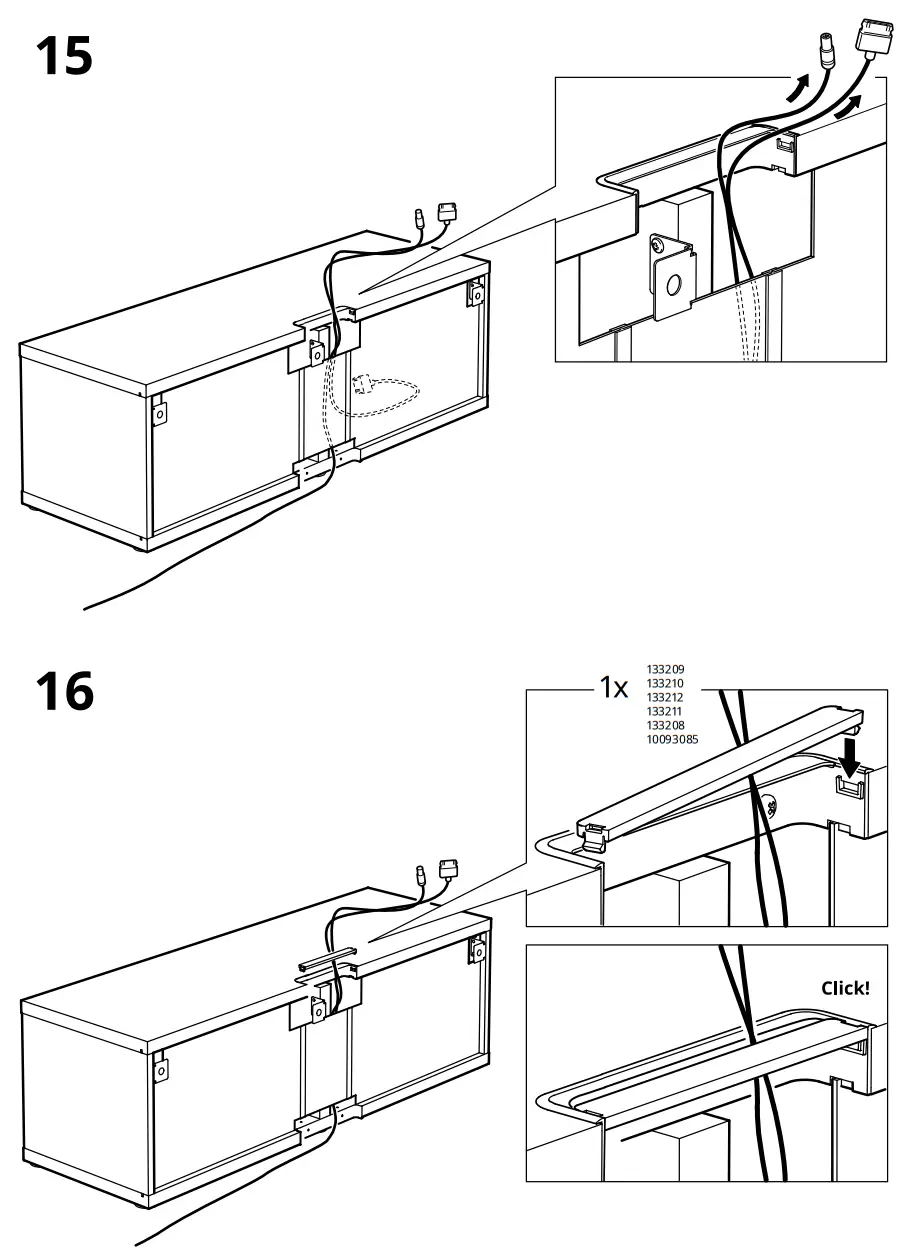 15

16

1x

133209
133210
133212
133211
133208
10093085

Click!