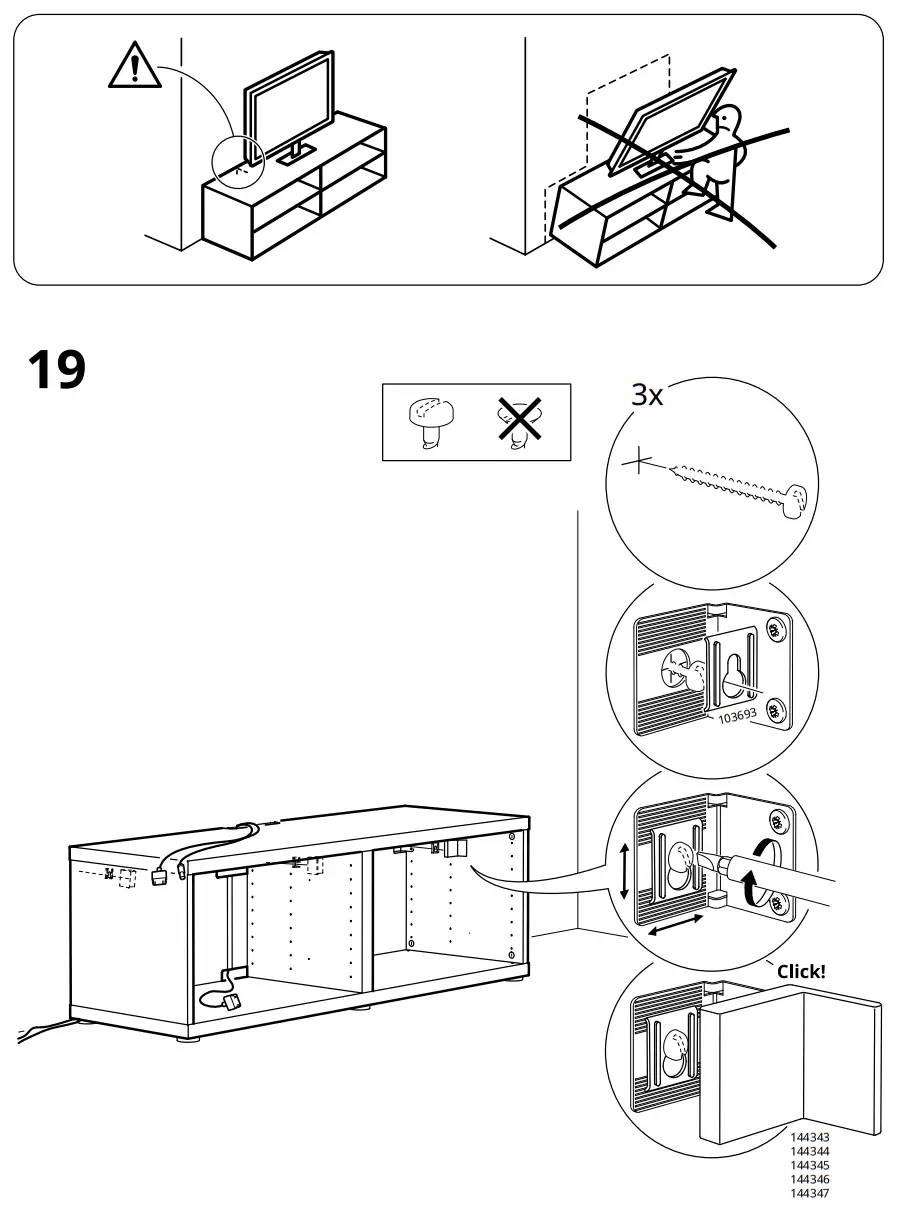 19

3x

103693

Click!

144343
144344
144345
144346
144347