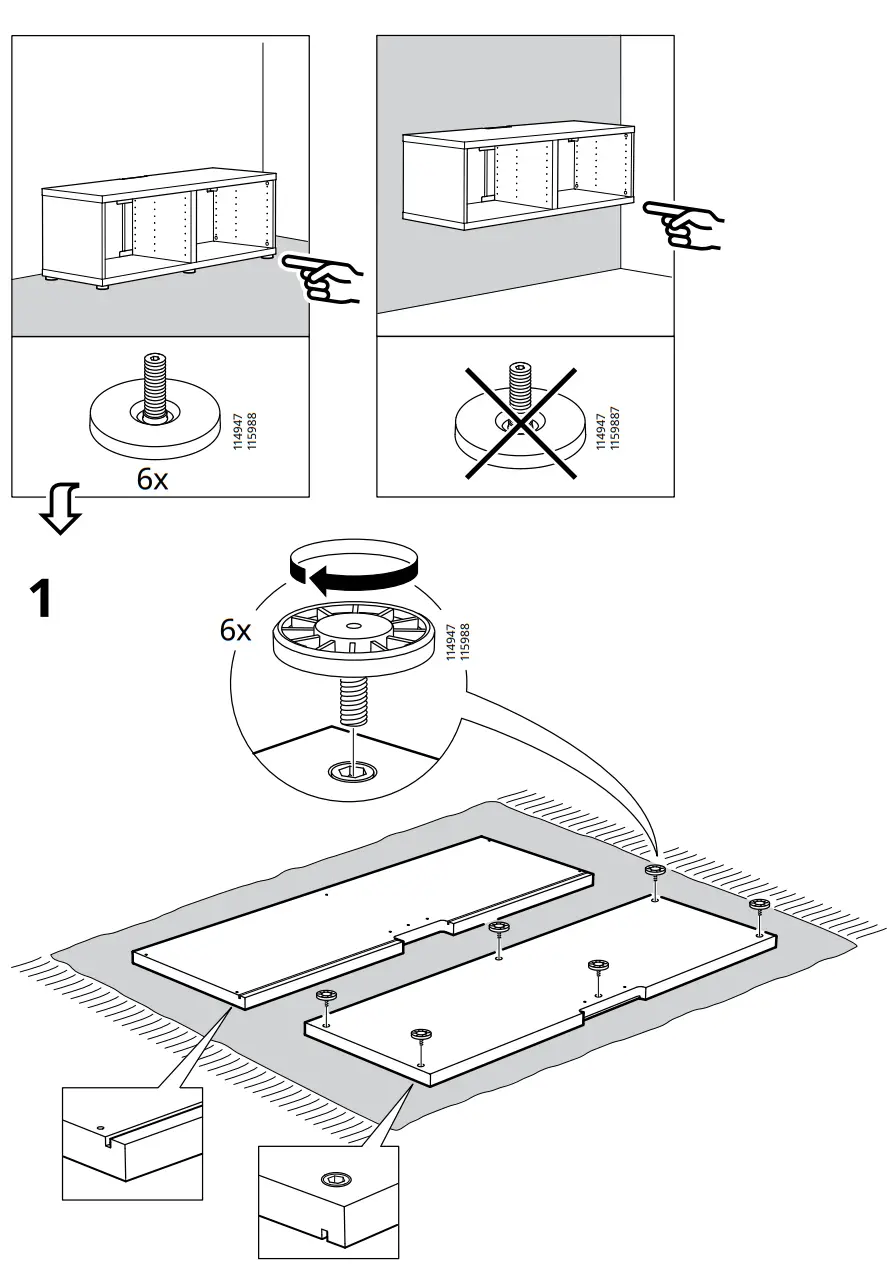 114947
115988
6x

114947
1159887

1
6x
114947
115988