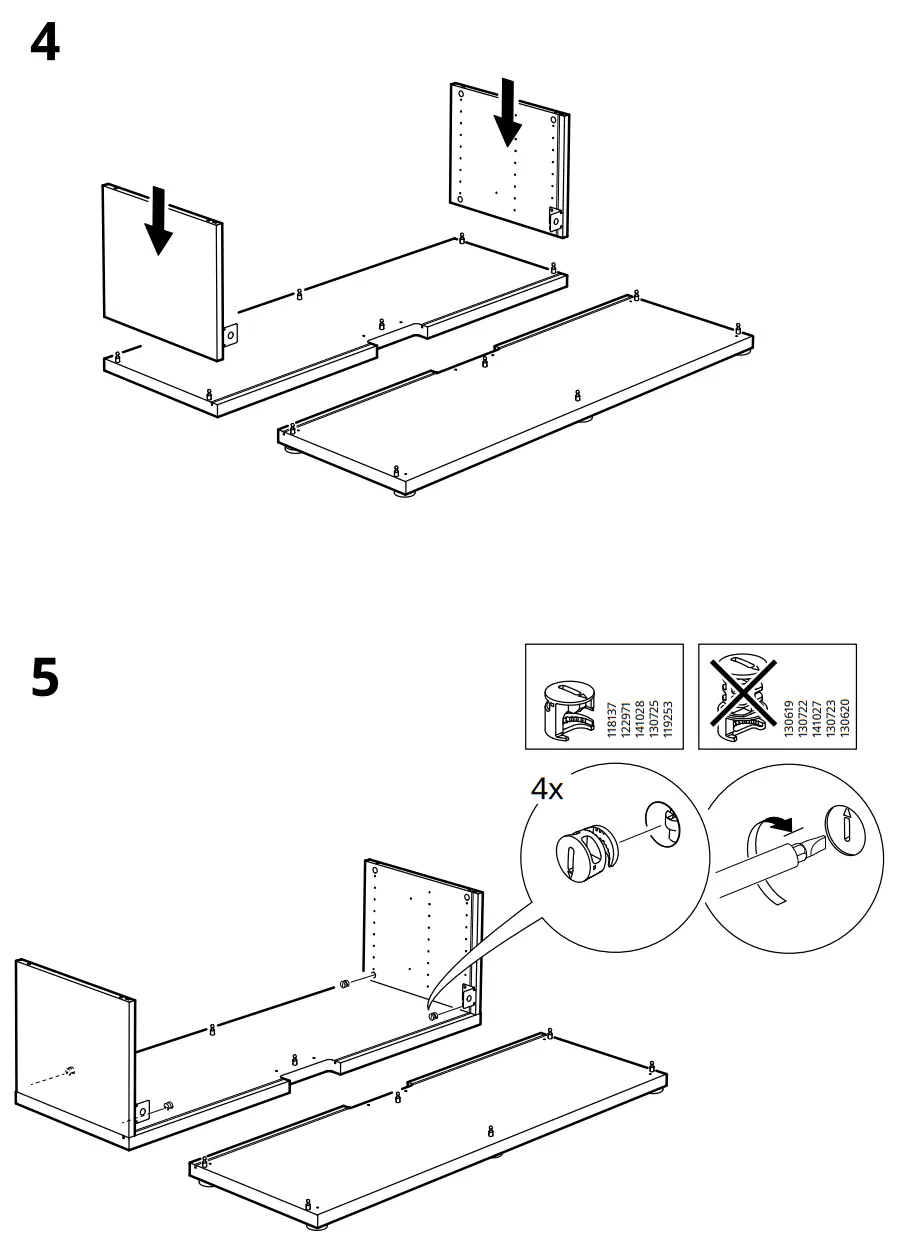 4

5

118137
122971
141028
130725
119253

130619
130722
141027
130723
130620

4x