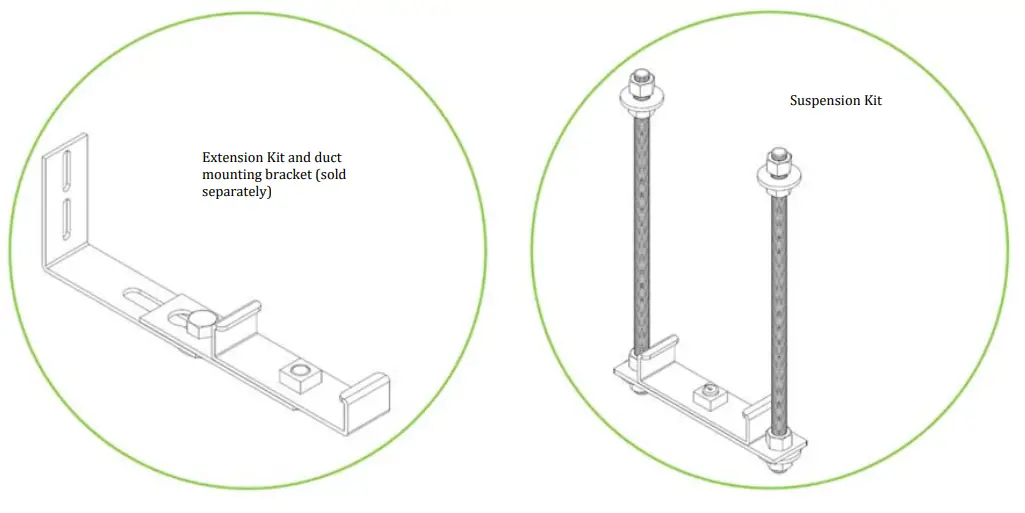 Extension Kit and duct mounting bracket (sold separately)

Suspension Kit