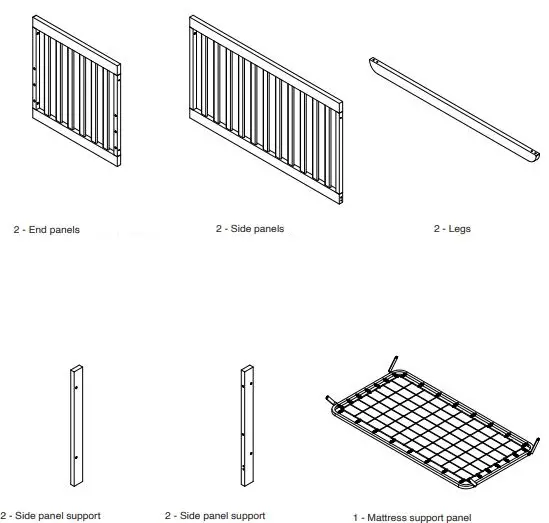 2 - End panels

2 - Side panels

2 - Legs

2 - Side panel support

2 - Side panel support

1 - Mattress support panel