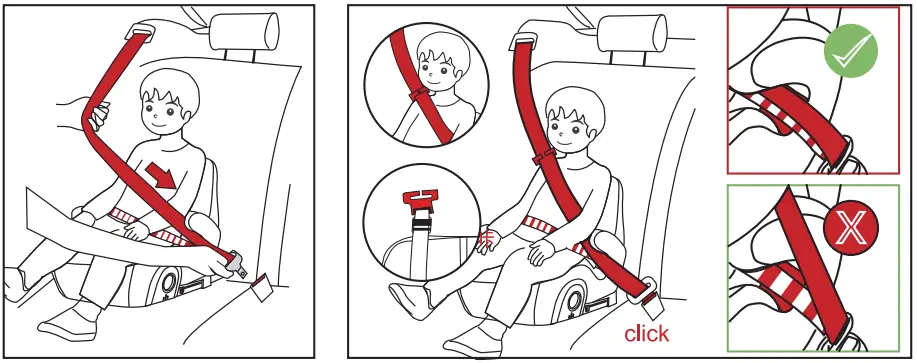 click