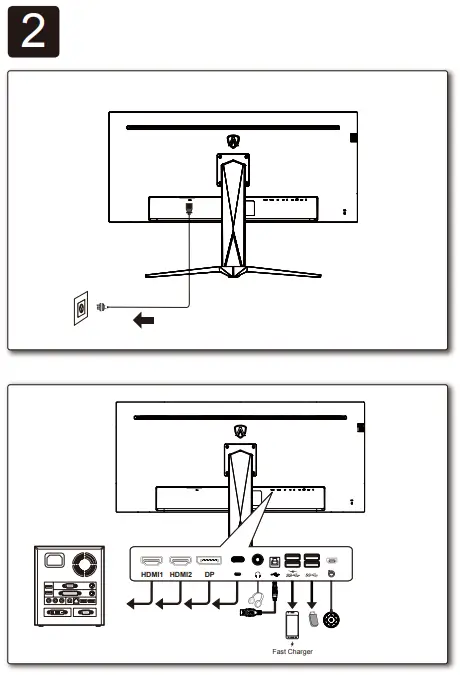 2

HDMI1 HDMI2 DP

Fast Charger