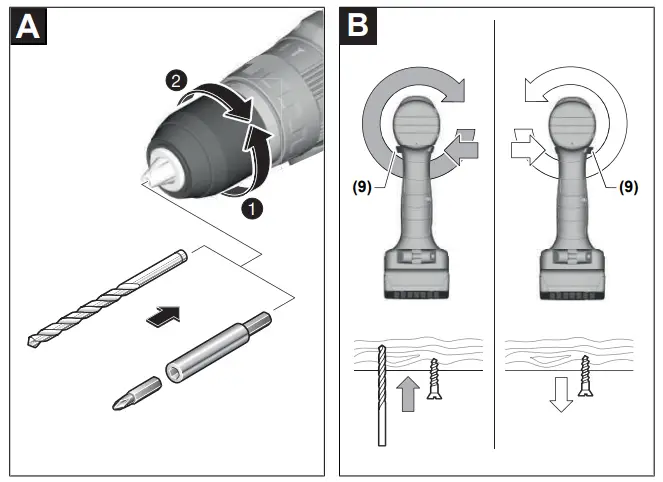 A

2

1

B

(9)

(9)