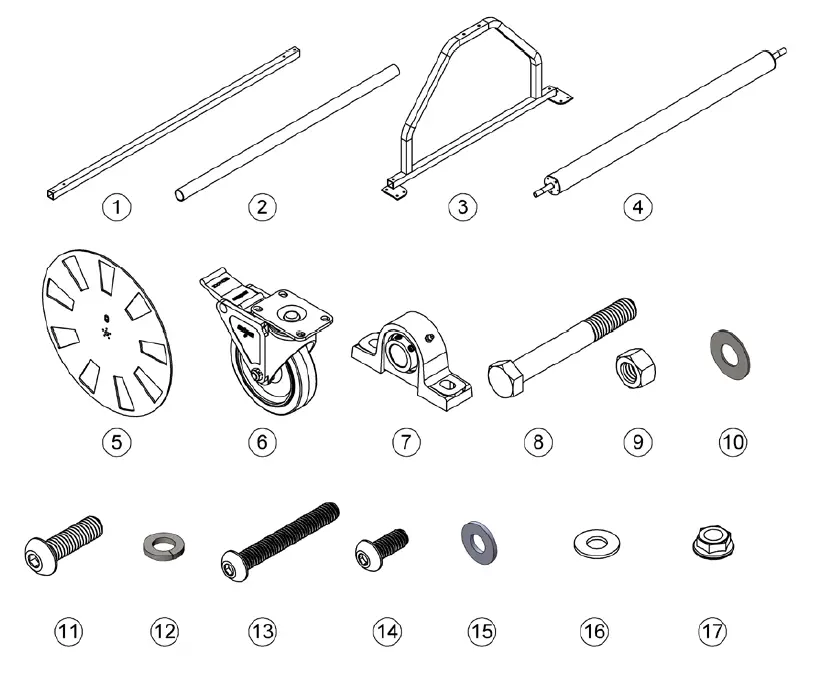 1 2 3 4

5 6 7 8 9 10

11 12 13 14 15 16 17