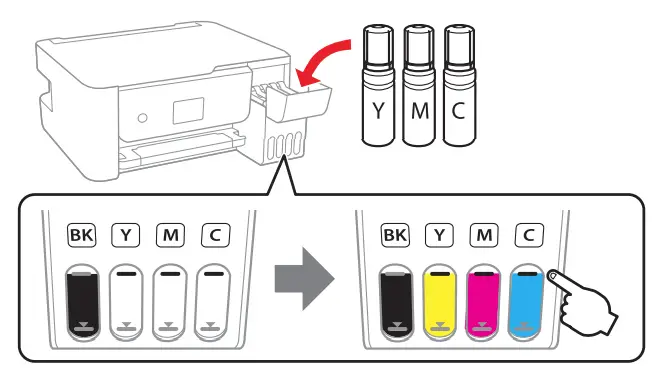 Y M C

BK Y M C

BK Y M C