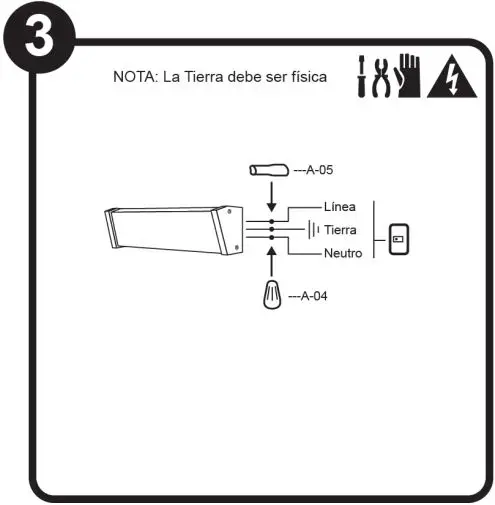 3

NOTA: La Tierra debe ser física

---A-05

Línea

Tierra

Neutro

---A-04