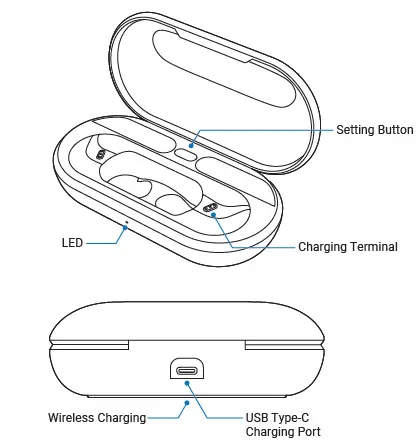 Setting Button

LED

Charging Terminal

Wireless Charging

USB Type-C
Charging Port