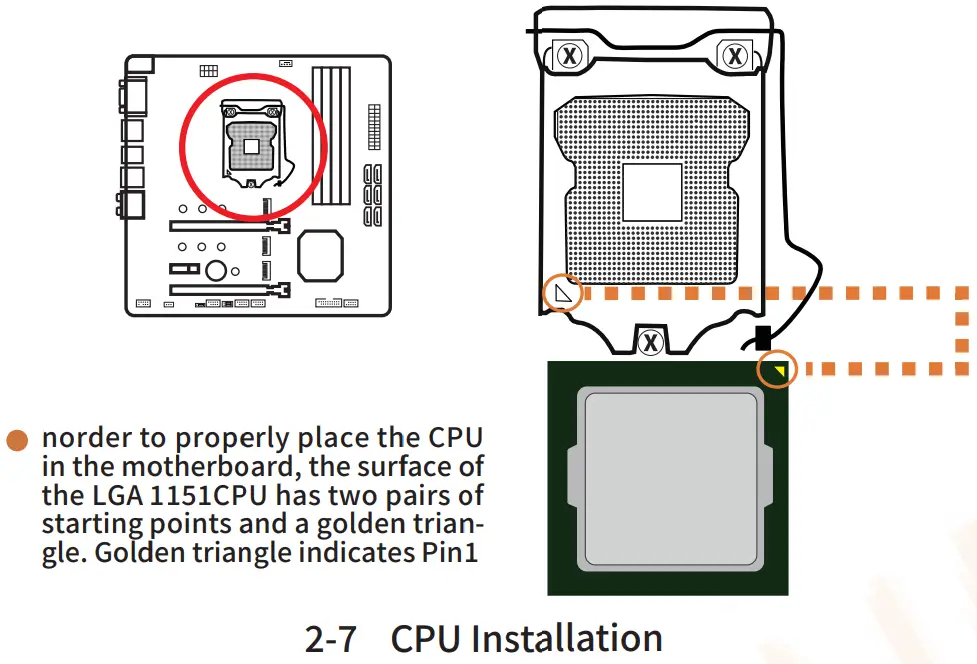 norder to properly place the CPU in the motherboard, the surface of the LGA 1151CPU has two pairs of starting points and a golden triangle. Golden triangle indicates Pin1

2-7 CPU Installation