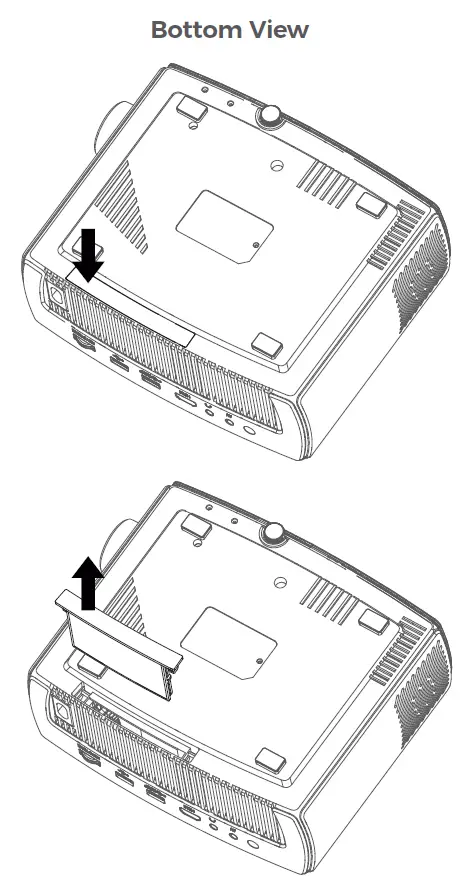 Bottom View