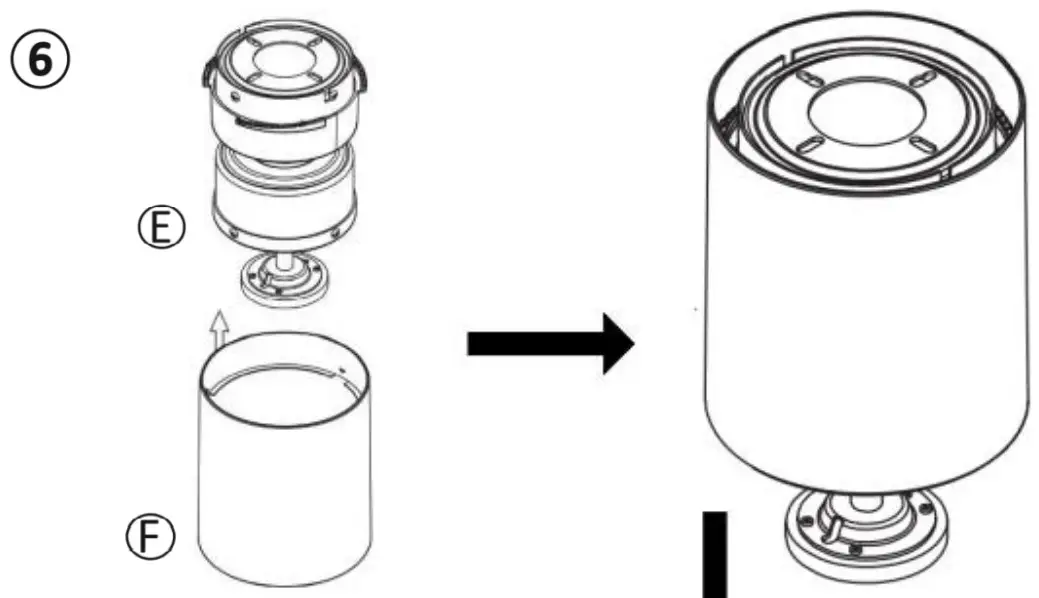 ⑥

Ⓔ

Ⓕ