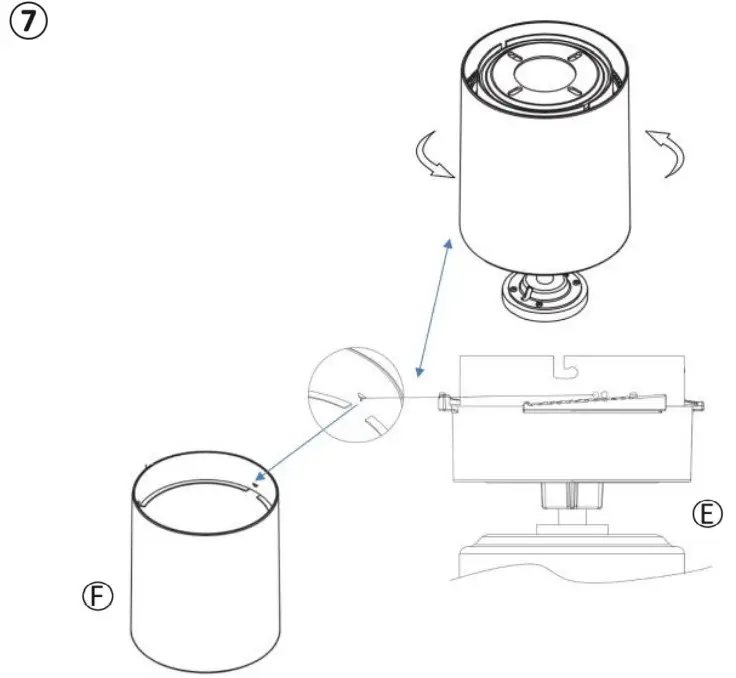 ⑦

Ⓔ

Ⓕ