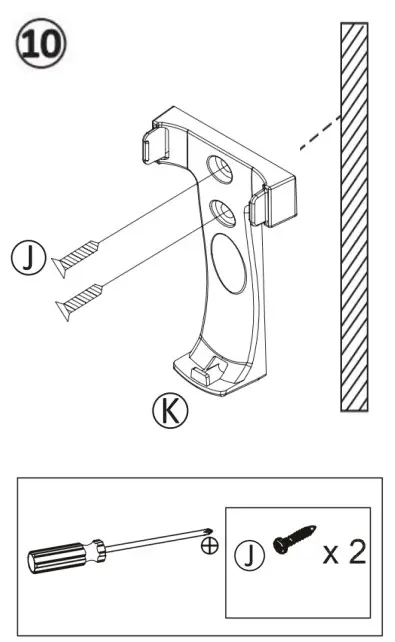 10

J

K

J x 2