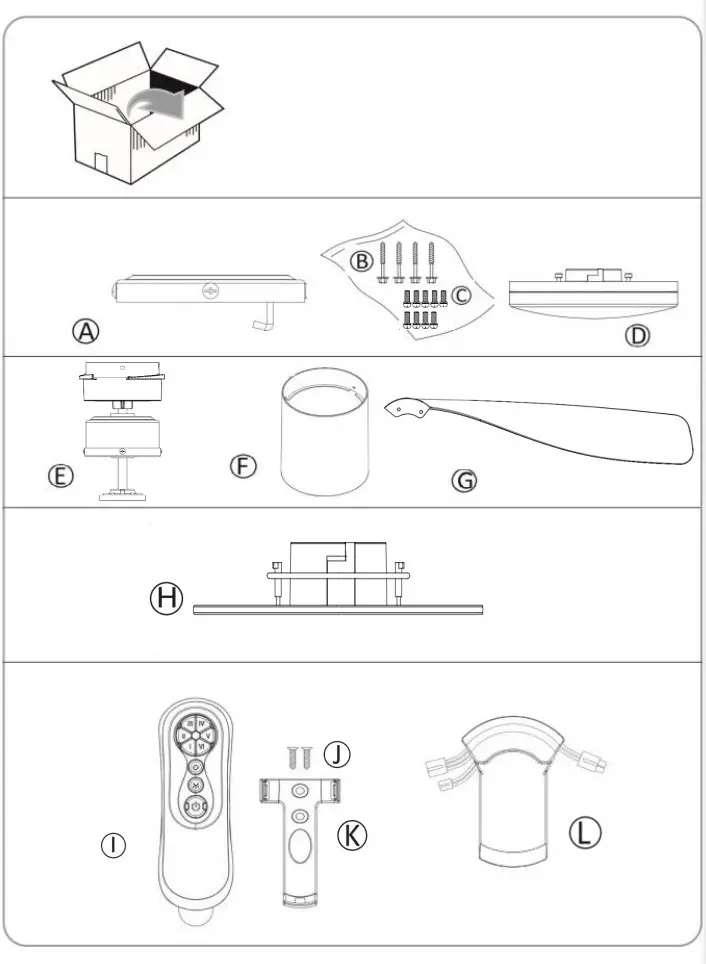 Ⓐ Ⓑ Ⓒ Ⓓ

Ⓔ Ⓕ Ⓖ

Ⓗ

Ⓘ Ⓙ Ⓚ Ⓛ