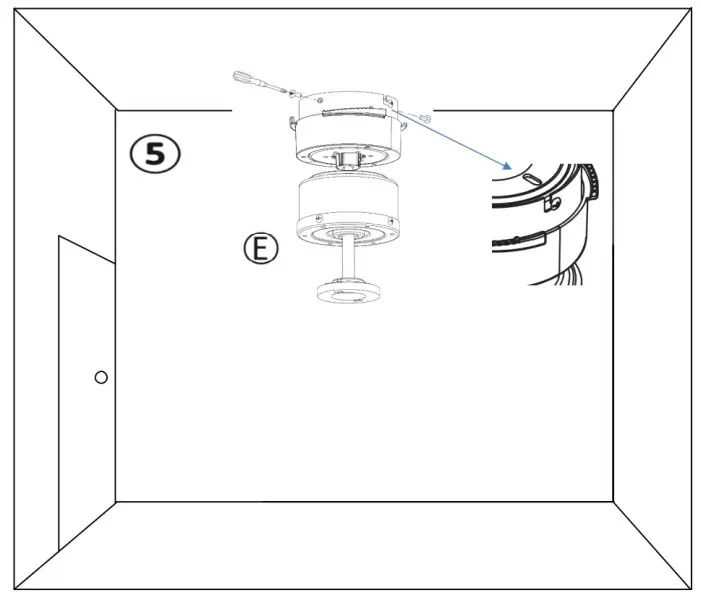 5

E