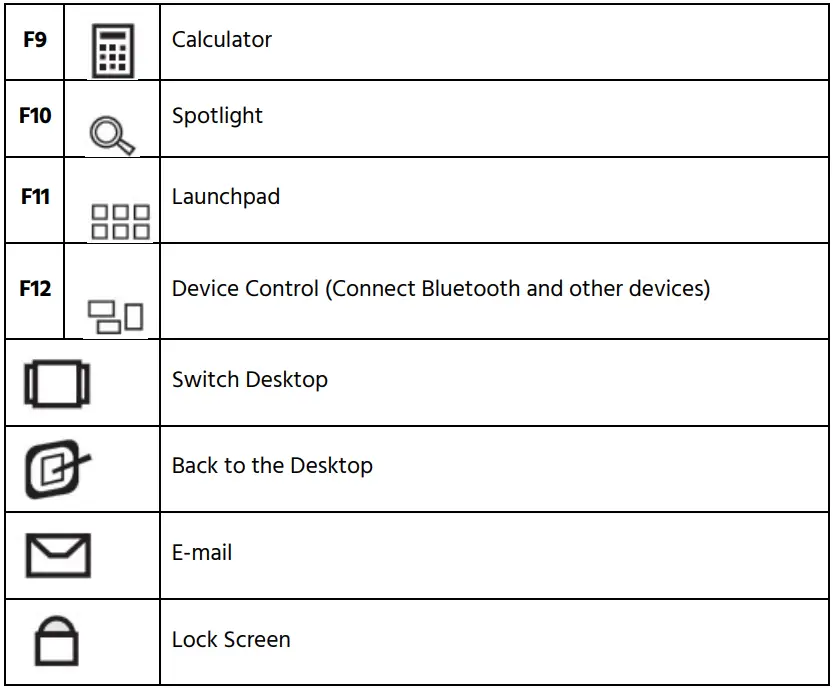 | F9 | | Calculator |
|---|---|---|
| F10 | | Spotlight |
| F11 | | Launchpad |
| F12 | | Device Control (Connect Bluetooth and other devices) |
| | | Switch Desktop |
| | | Back to the Desktop |
| | | E-mail |
| | | Lock Screen |