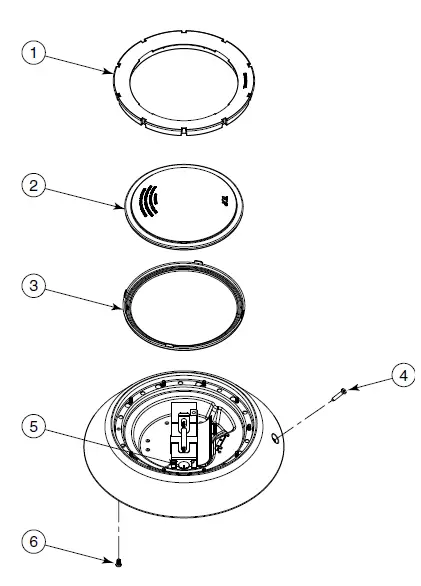 1
2
3
4
5
6