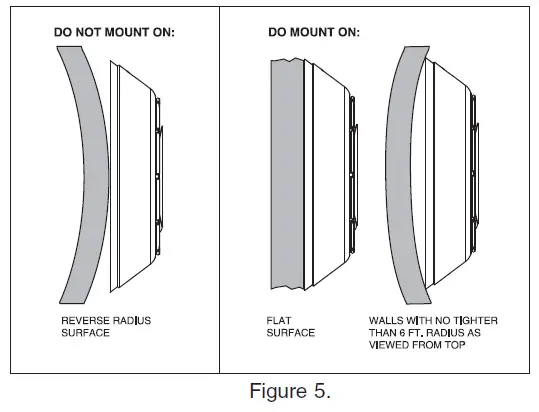 DO NOT MOUNT ON:

REVERSE RADIUS SURFACE

DO MOUNT ON:

FLAT SURFACE

WALLS WITH NO TIGHTER THAN 6 FT. RADIUS AS VIEWED FROM TOP

Figure 5.