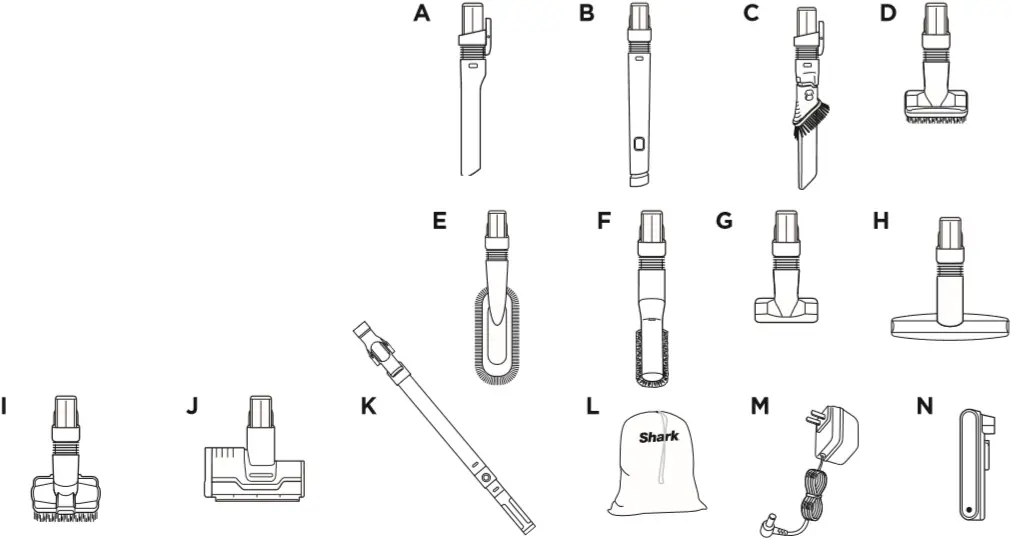 A
B
C
D
E
F
G
H
I
J
K
L
Shark
M
N