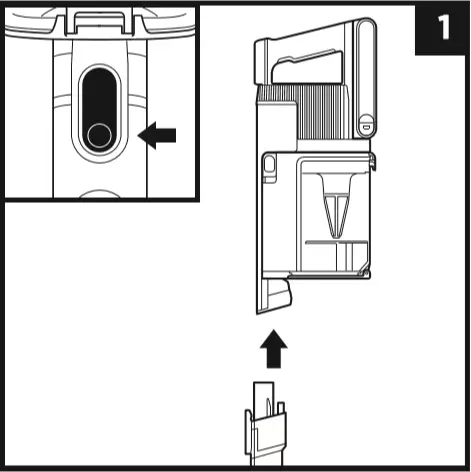 1