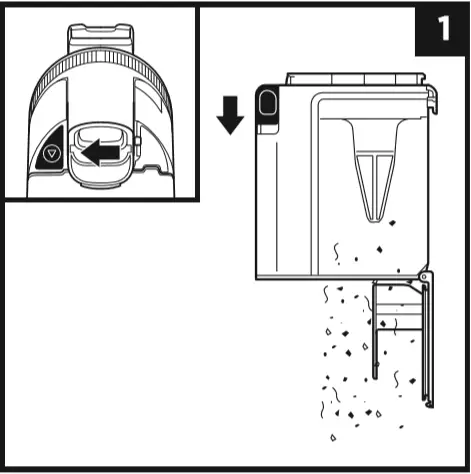 1