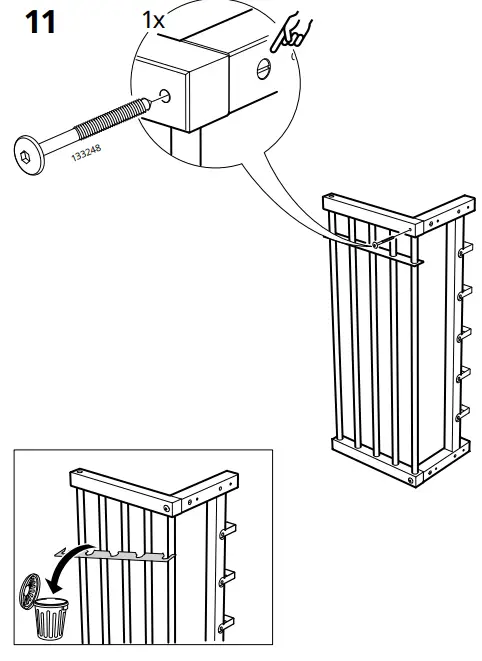 11

1x

133248