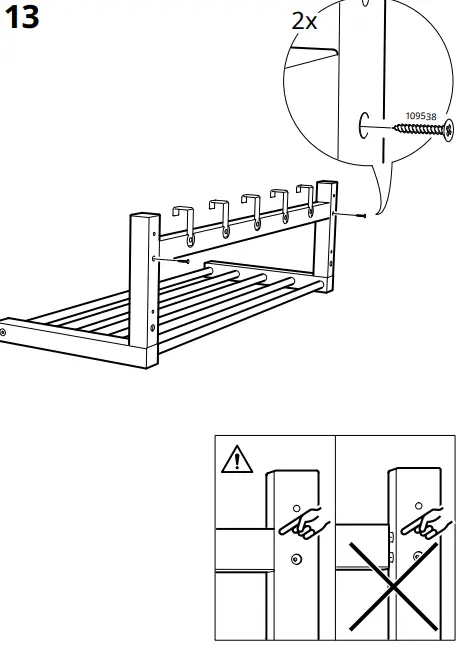 13

2x

109538