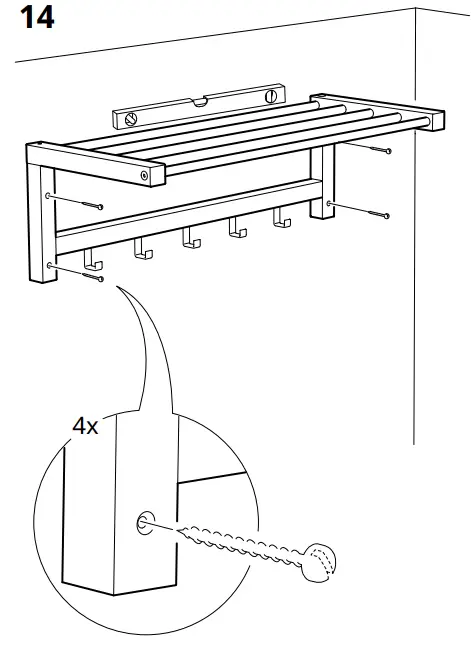 14

4x