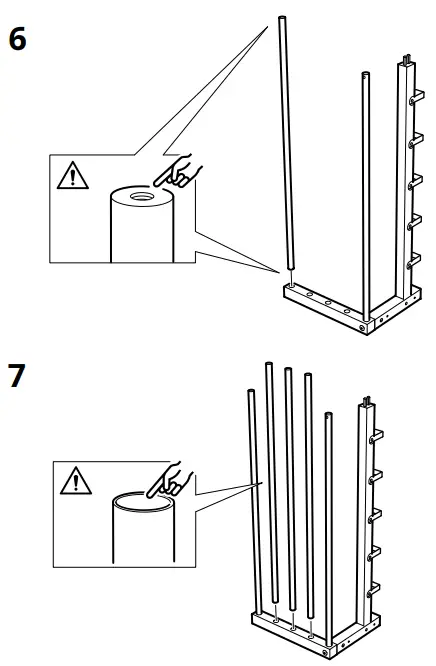 6

7