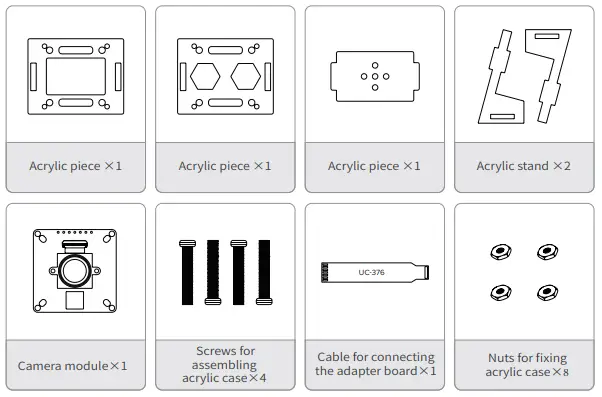 Acrylic piece ×1

Acrylic piece ×1

Acrylic piece ×1

Acrylic stand ×2

Camera module×1

Screws for assembling acrylic case×4

UC-376

Cable for connecting the adapter board×1

Nuts for fixing acrylic case×8