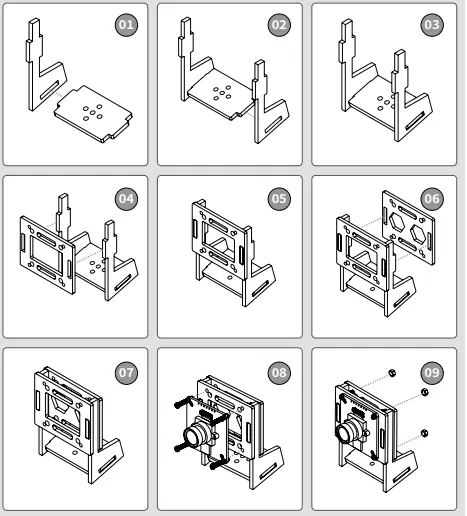 01

02

03

04

05

06

07

08

09