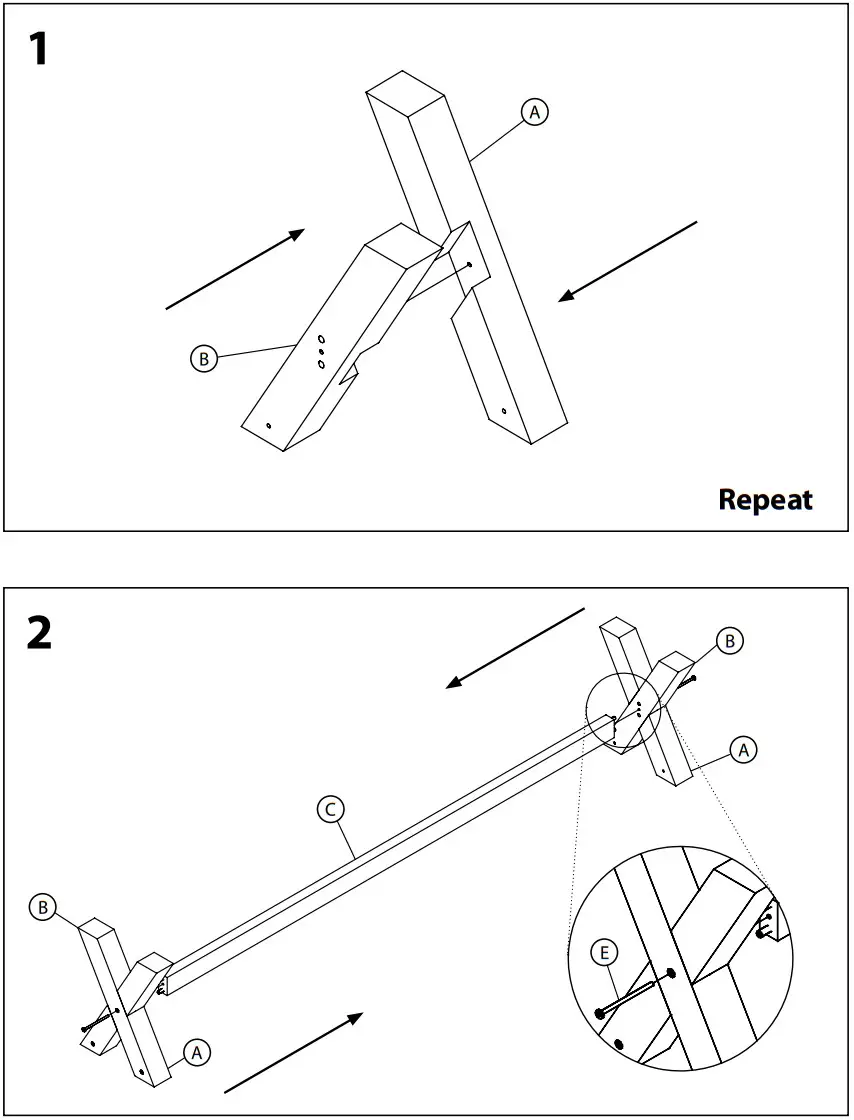 1

A

B

Repeat

2

B

A

C

B

E

A