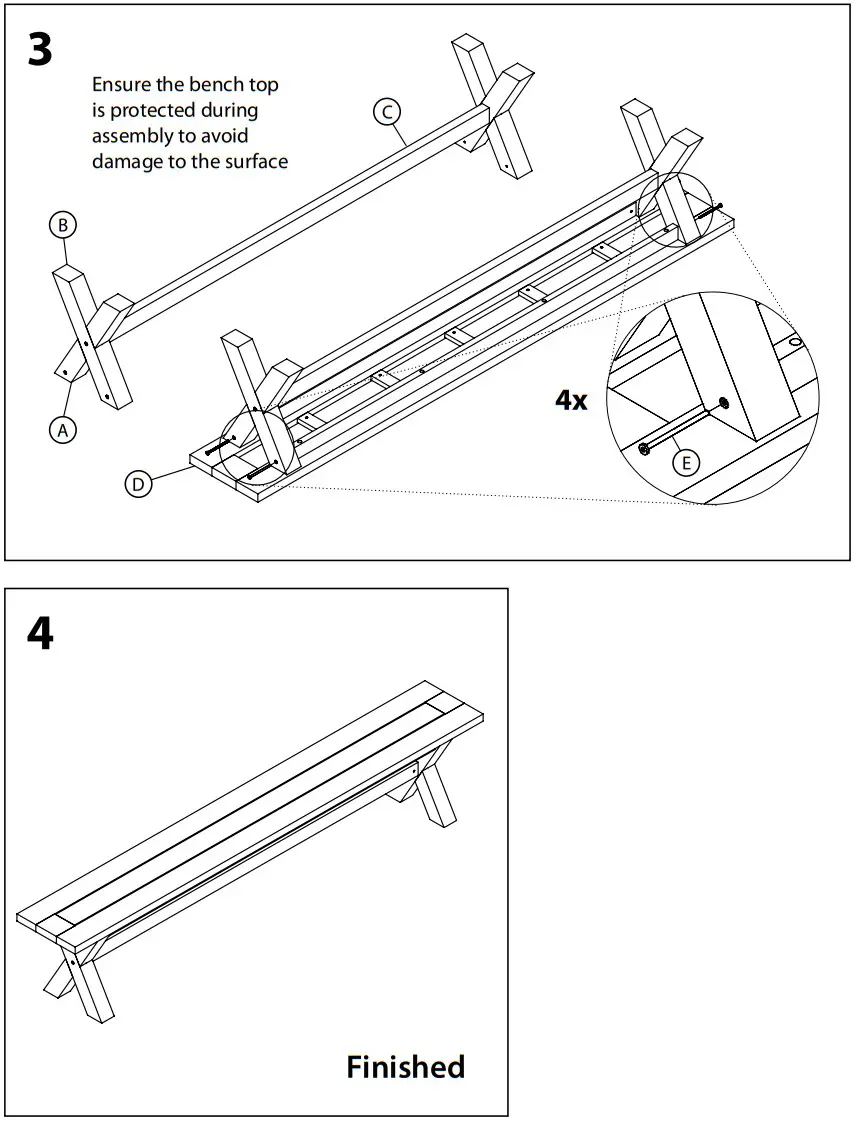 3

Ensure the bench top is protected during assembly to avoid damage to the surface

C

B

A

D

4x

E

4

Finished