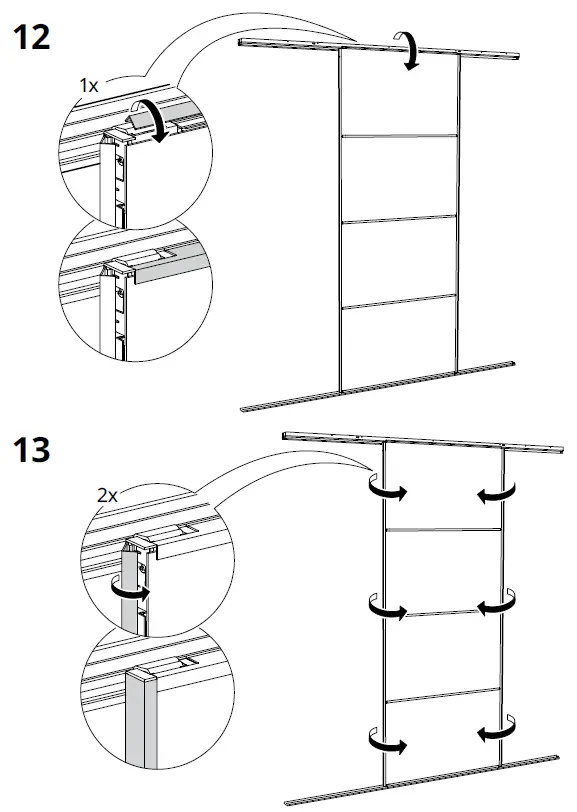 12

1x

13

2x