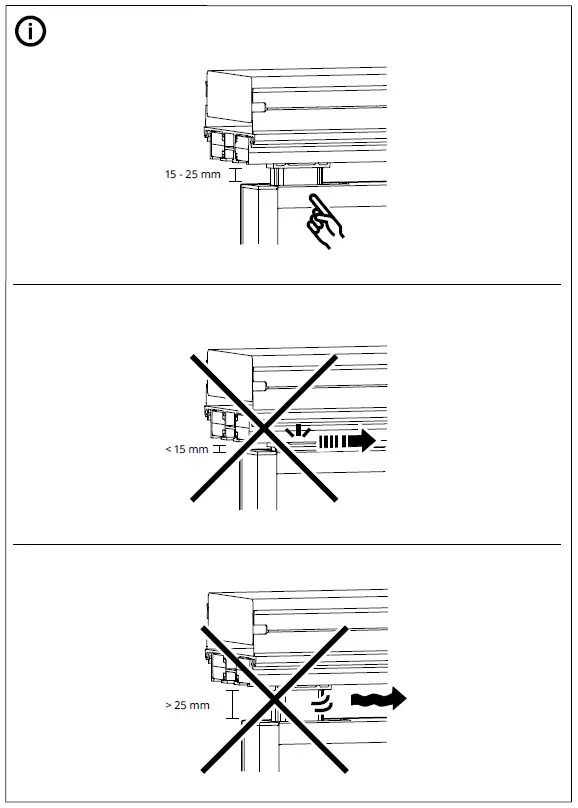 15 - 25 mm

< 15 mm

> 25 mm