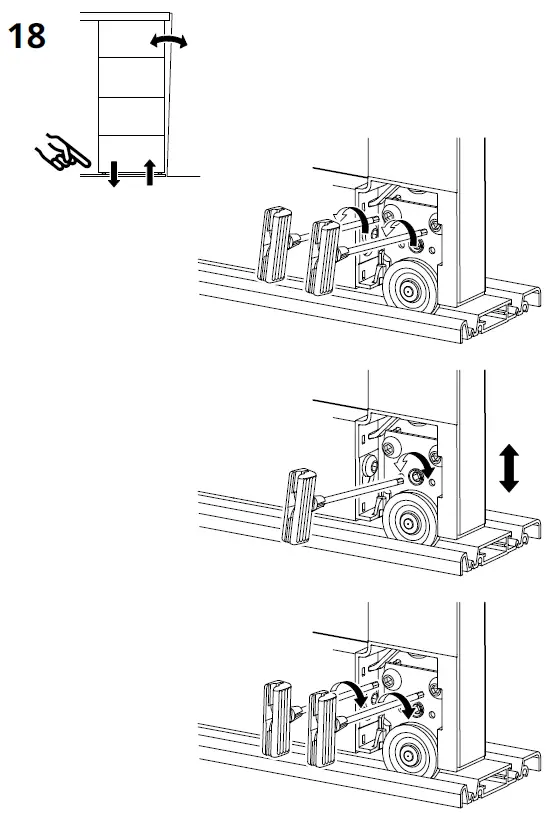 18