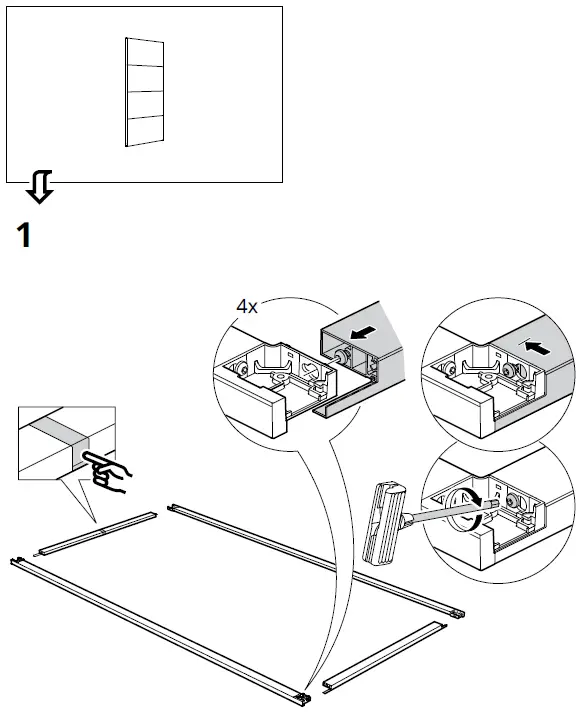 1

4x