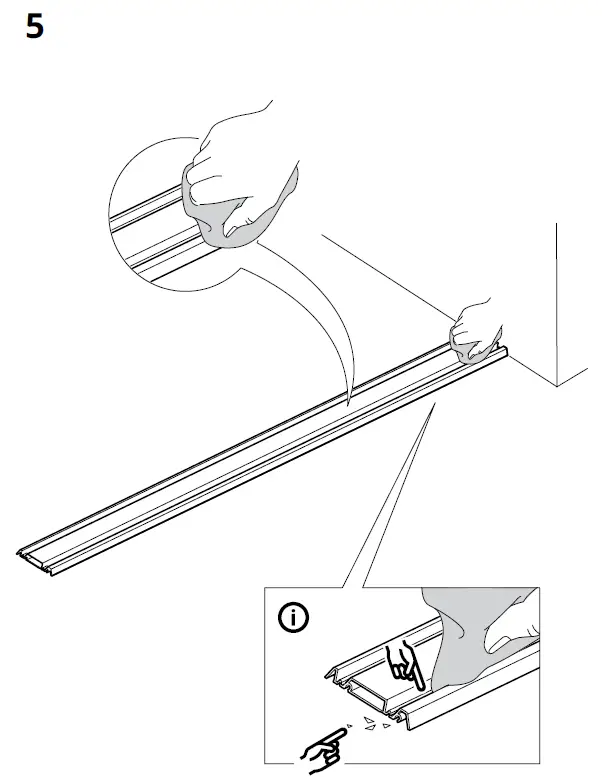 5

i